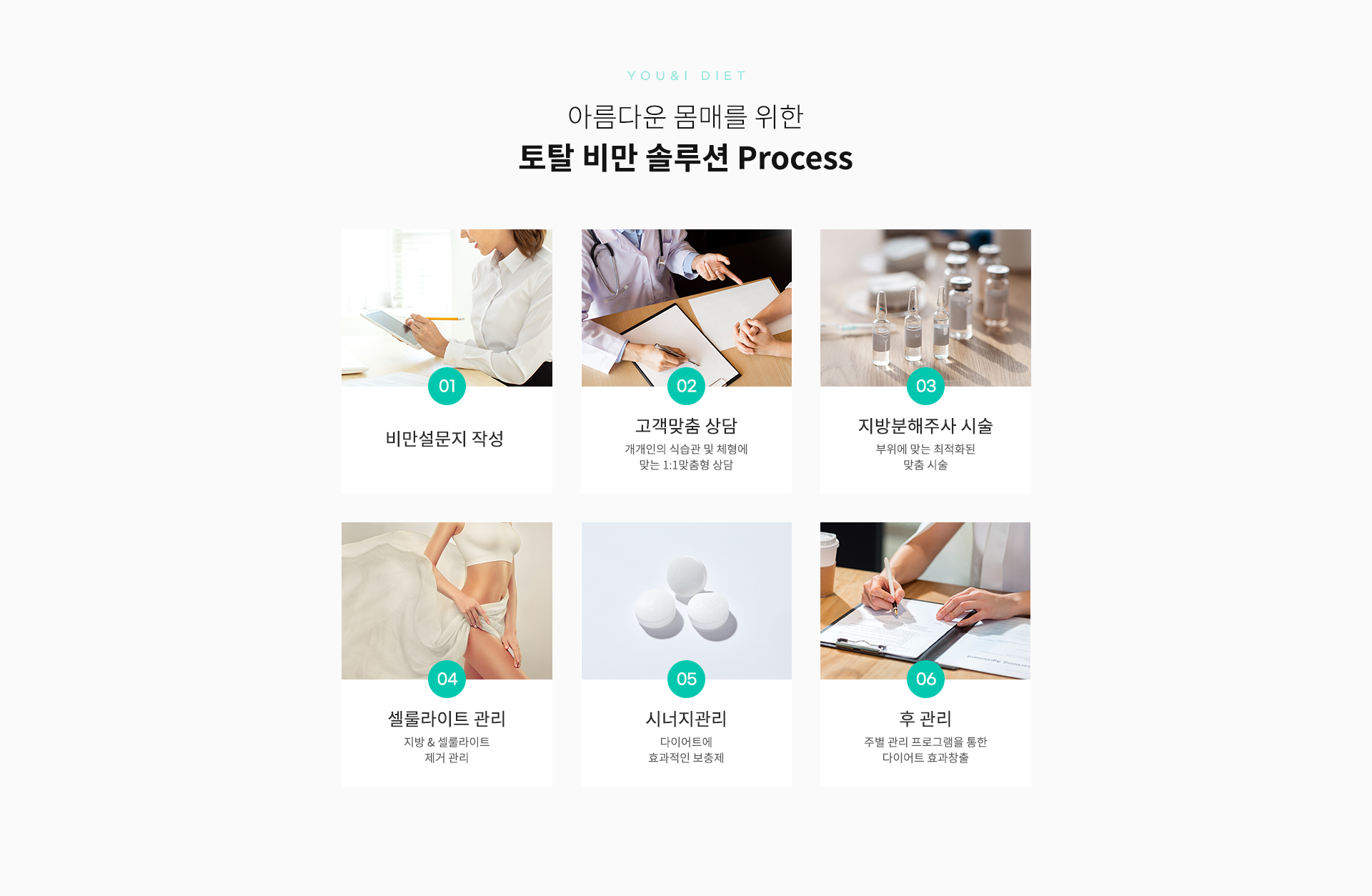 YOU&I DIET

아름다운 몸매를 위한
토탈 비만 솔루션 Process

01
비만설문지 작성

02
고객맞춤 상담
개개인의 식습관 및 체형에 맞는 1:1맞춤형 상담

03
지방분해주사 시술
부위에 맞는 최적화된 맞춤 시술

04
셀룰라이트 관리
지방 & 셀룰라이트 제거 관리

05
시너지관리
다이어트에 효과적인 보충제

06
후 관리
주별 관리 프로그램을 통한 다이어트 효과창출