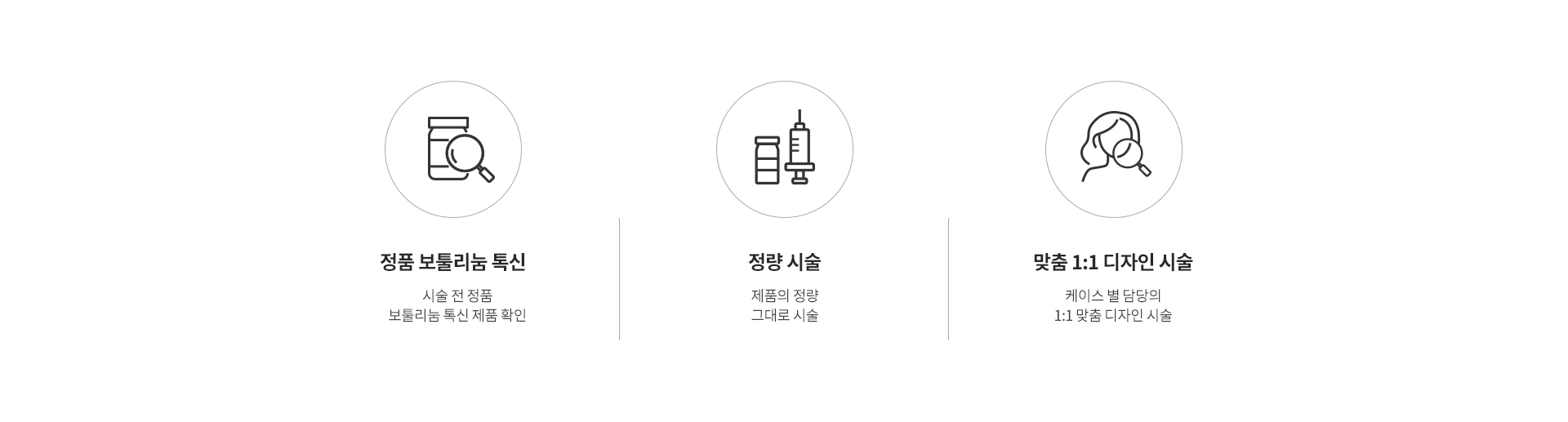 정품 보툴리눔 톡신

시술 전 정품
보툴리눔 톡신 제품 확인

정량 시술

제품의 정량
그대로 시술

맞춤 1:1 디자인 시술

케이스 별 담당의
1:1 맞춤 디자인 시술