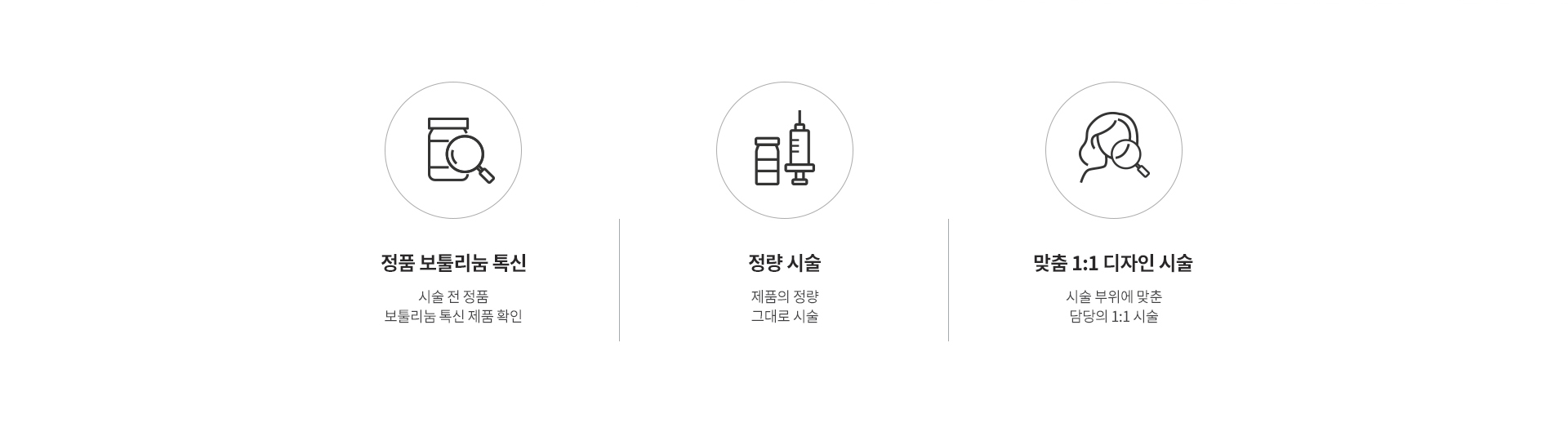 정품 보툴리눔 톡신

시술 전 정품
보툴리눔 톡신 제품 확인

정량 시술

제품의 정량
그대로 시술

맞춤 1:1 디자인 시술

시술 부위에 맞춘
담당의 1:1 시술