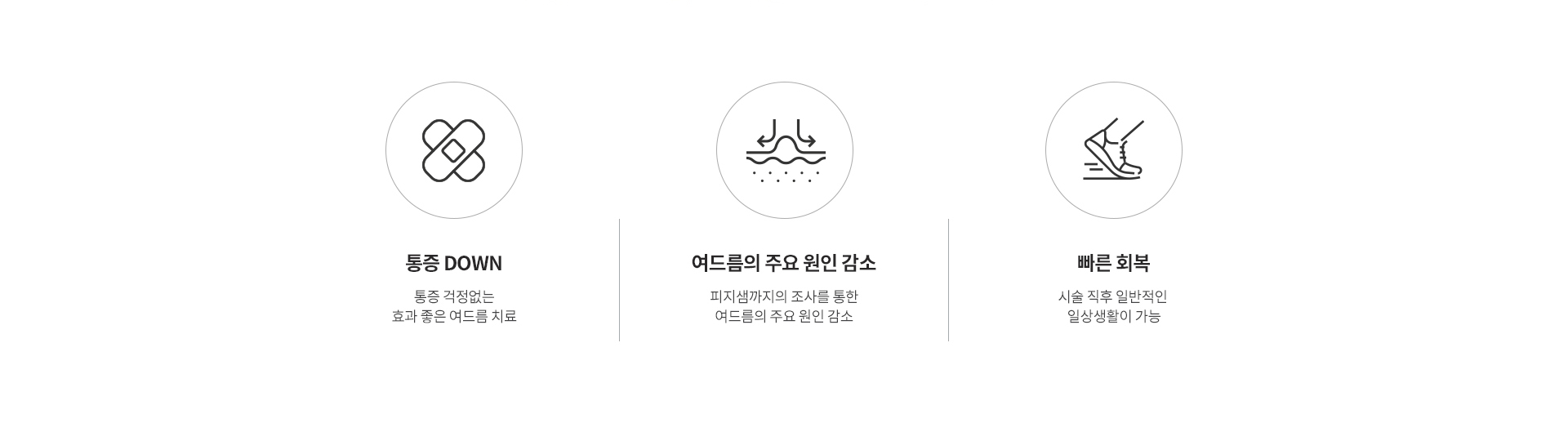 통증 DOWN

통증 걱정없는
효과 좋은 여드름 치료

여드름의 주요 원인 감소

피지샘까지의 조사를 통한
여드름의 주요 원인 감소

빠른 회복

시술 직후 일반적인
일상생활이 가능