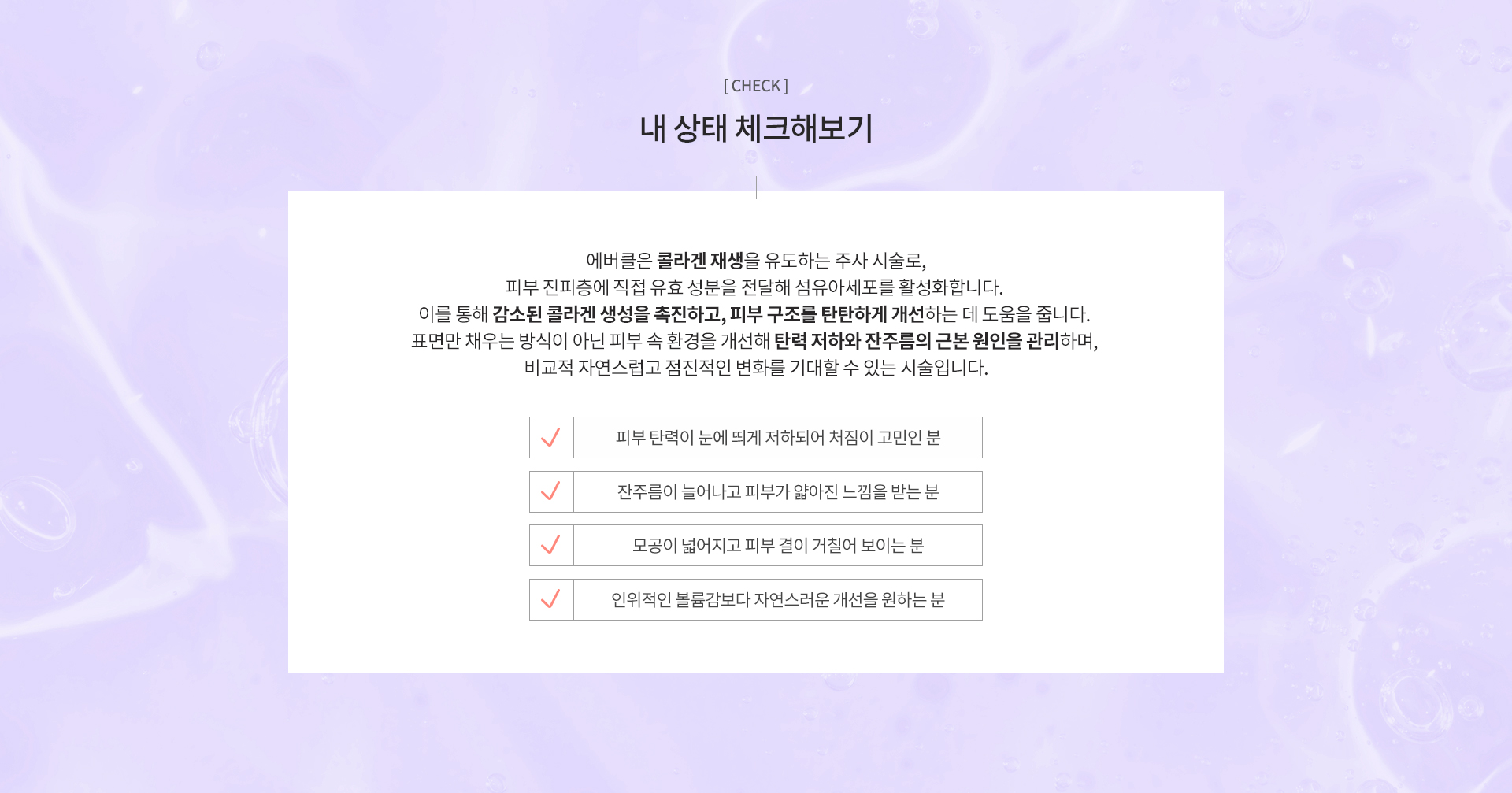 [ CHECK ]

내 상태 체크해보기

에버클은 콜라겐 재생을 유도하는 주사 시술로,
피부 진피층에 직접 유효 성분을 전달해 섬유아세포를 활성화합니다.
이를 통해 감소된 콜라겐 생성을 촉진하고, 피부 구조를 탄탄하게 개선하는 데 도움을 줍니다.
표면만 채우는 방식이 아닌 피부 속 환경을 개선해 탄력 저하와 잔주름의 근본 원인을 관리하며,
비교적 자연스럽고 점진적인 변화를 기대할 수 있는 시술입니다.

✓ 피부 탄력이 눈에 띄게 저하되어 처짐이 고민인 분

✓ 잔주름이 늘어나고 피부가 얇아진 느낌을 받는 분

✓ 모공이 넓어지고 피부 결이 거칠어 보이는 분

✓ 인위적인 볼륨감보다 자연스러운 개선을 원하는 분