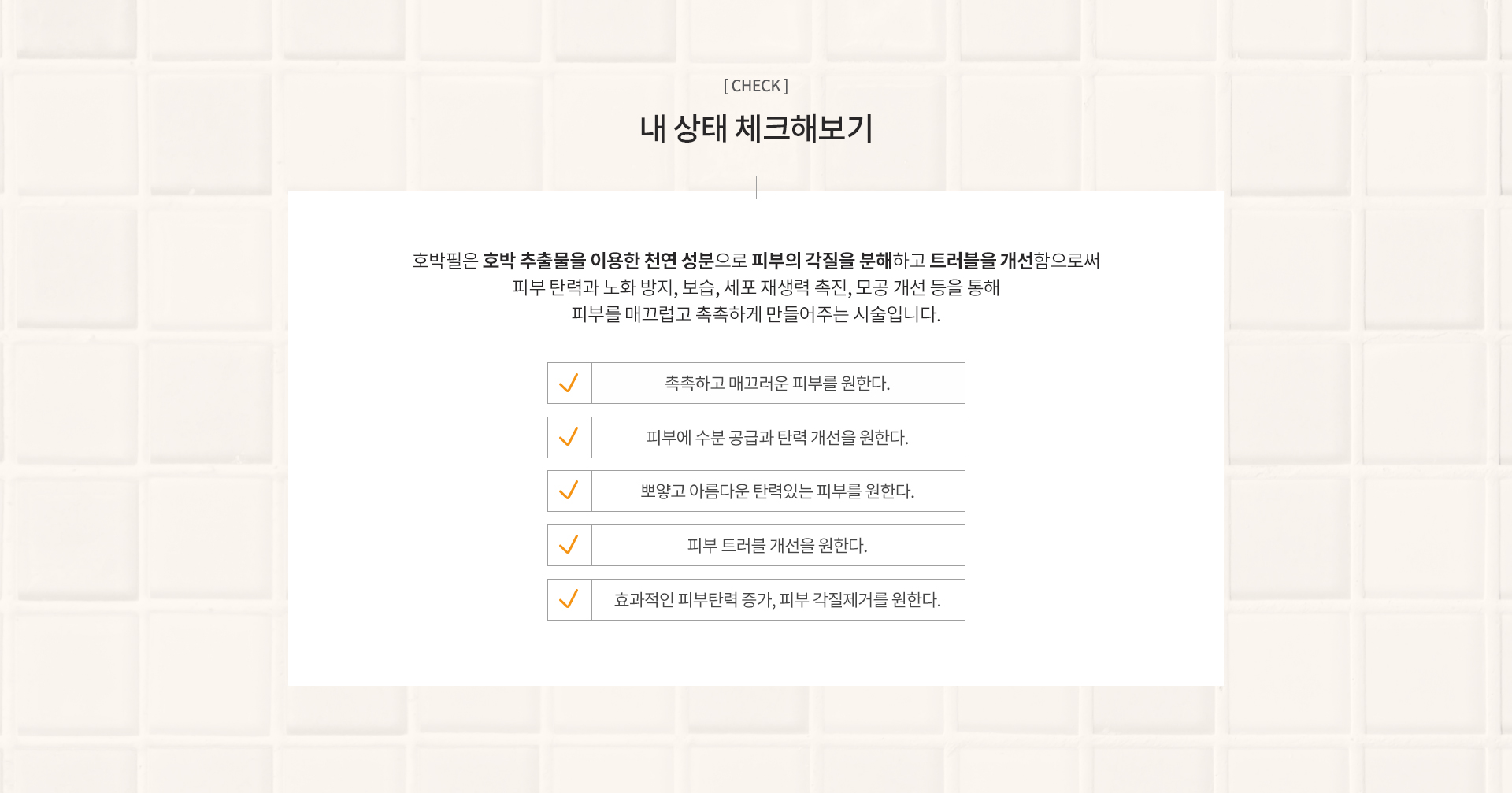 [ CHECK ]

내 상태 체크해보기

호박필은 호박 추출물을 이용한 천연 성분으로 피부의 각질을 분해하고 트러블을 개선함으로써 피부 탄력과 노화 방지, 보습, 세포 재생력 촉진, 모공 개선 등을 통해 피부를 매끄럽고 촉촉하게 만들어주는 시술입니다.

✓ 촉촉하고 매끄러운 피부를 원한다.

✓ 피부에 수분 공급과 탄력 개선을 원한다.

✓ 뽀얗고 아름다운 탄력있는 피부를 원한다.

✓ 피부 트러블 개선을 원한다.

✓ 효과적인 피부탄력 증가, 피부 각질제거를 원한다.